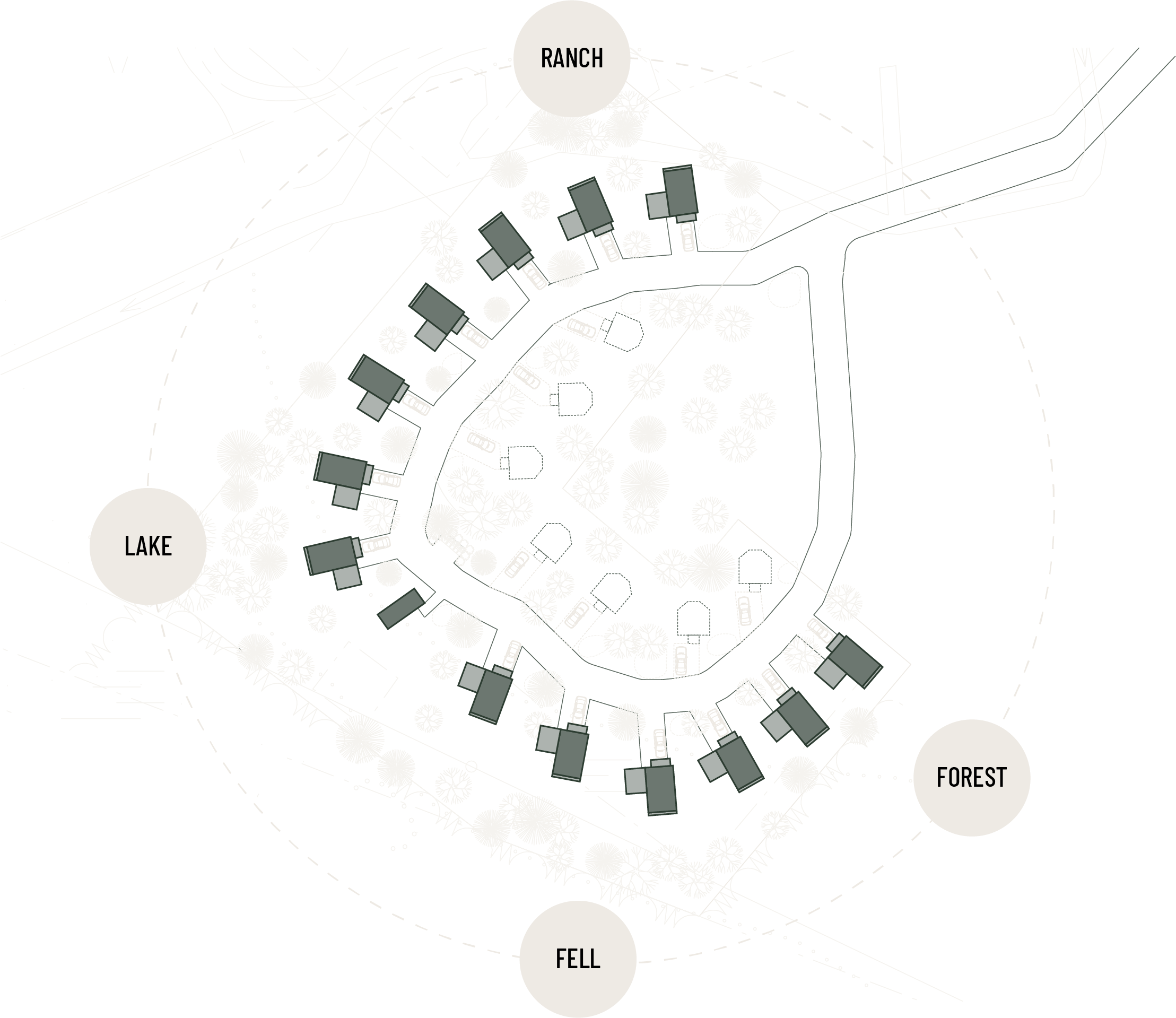 RANCH

LAKE

FOREST

FELL